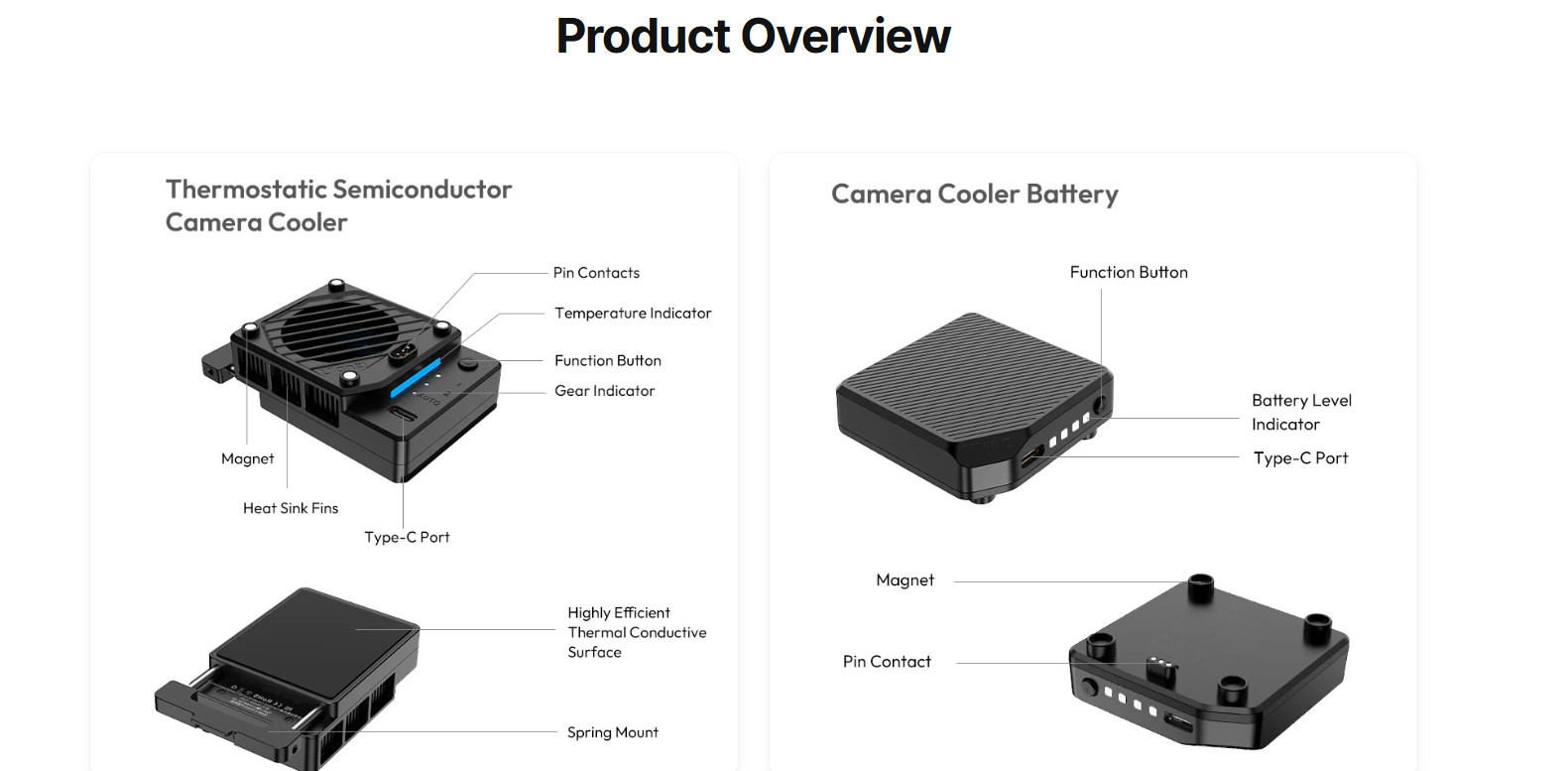 Product Overview

Thermostatic Semiconductor Camera Cooler

Pin Contacts

Temperature Indicator

Function Button

Gear Indicator

Magnet

Heat Sink Fins

Type-C Port

Highly Efficient Thermal Conductive Surface

Spring Mount

Camera Cooler Battery

Function Button

Battery Level Indicator

Type-C Port

Magnet

Pin Contact